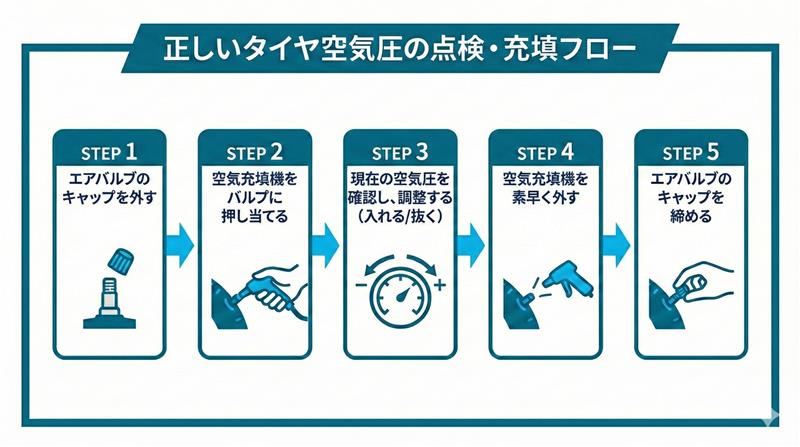 正しいタイヤ空気圧の点検・充填フロー

STEP 1
エアバルブのキャップを外す

STEP 2
空気充填機をバルブに押し当てる

STEP 3
現在の空気圧を確認し、調整する（入れる/抜く）

−
+

STEP 4
空気充填機を素早く外す

STEP 5
エアバルブのキャップを締める