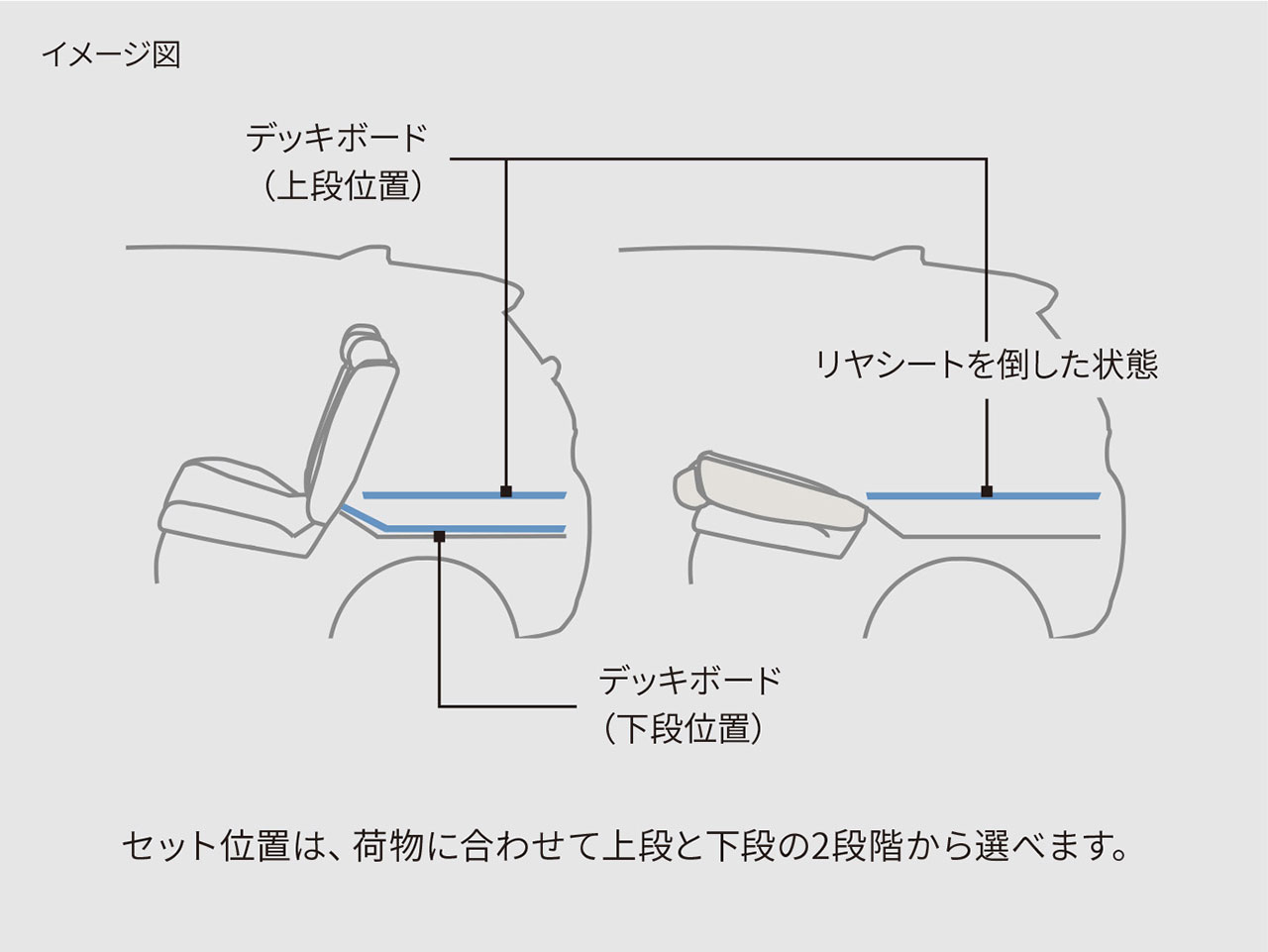 イメージ図

デッキボード
（上段位置）

リヤシートを倒した状態

デッキボード
（下段位置）

セット位置は、荷物に合わせて上段と下段の2段階から選べます。